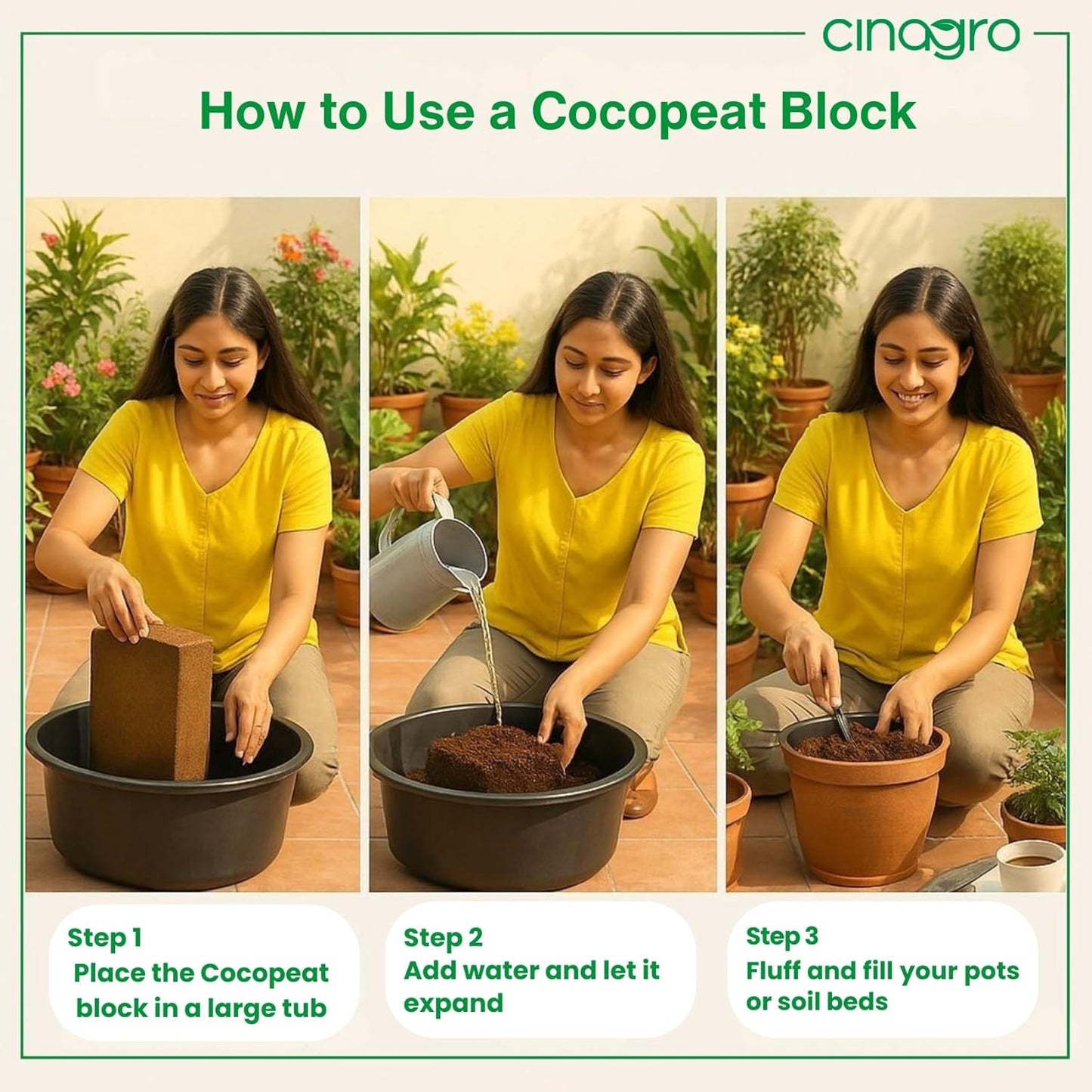 cinagro

How to Use a Cocopeat Block

Step 1
Place the Cocopeat block in a large tub

Step 2
Add water and let it expand

Step 3
Fluff and fill your pots or soil beds