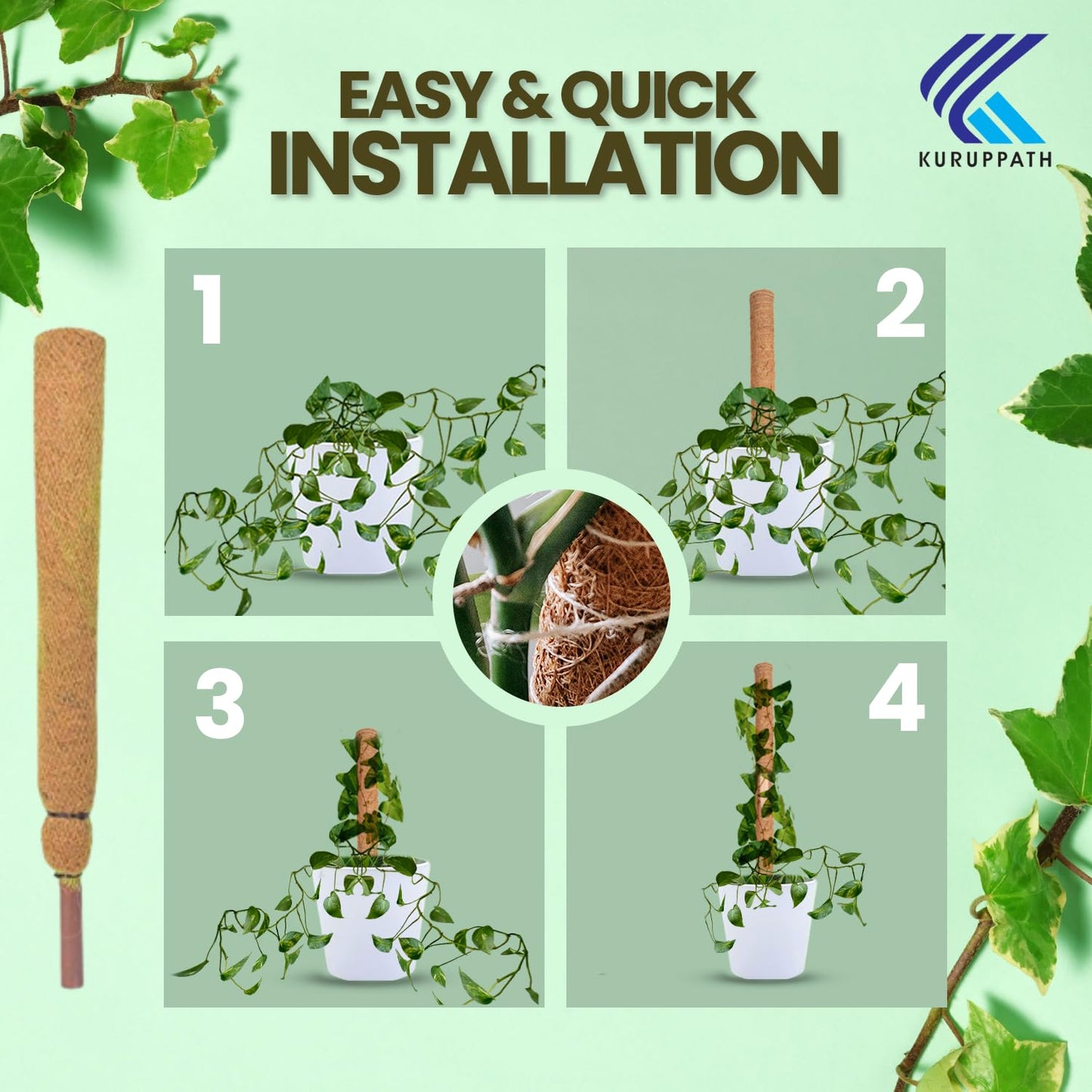 EASY & QUICK
INSTALLATION

KURUPPATH

1

2

3

4