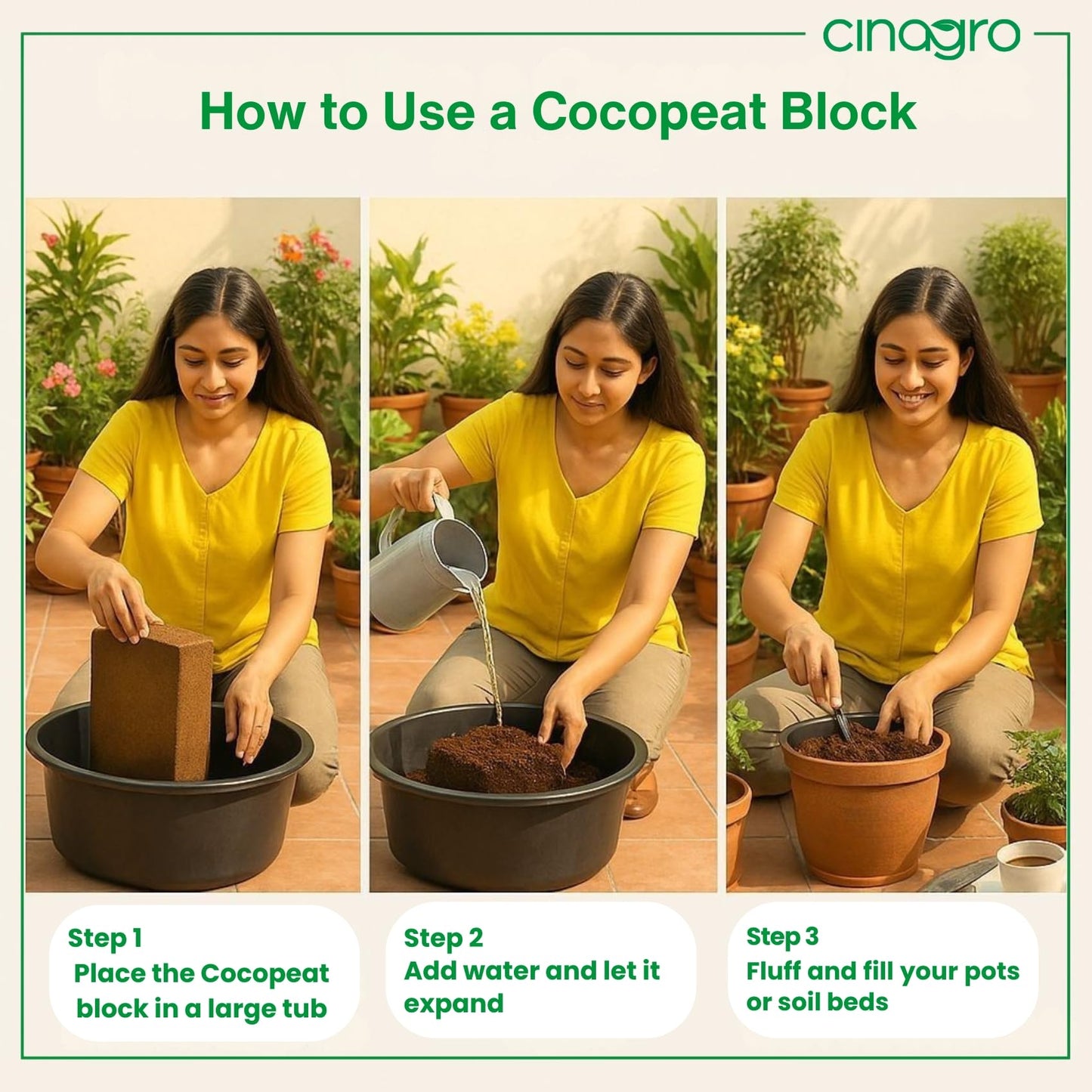 cinagro

How to Use a Cocopeat Block

Step 1
Place the Cocopeat block in a large tub

Step 2
Add water and let it expand

Step 3
Fluff and fill your pots or soil beds